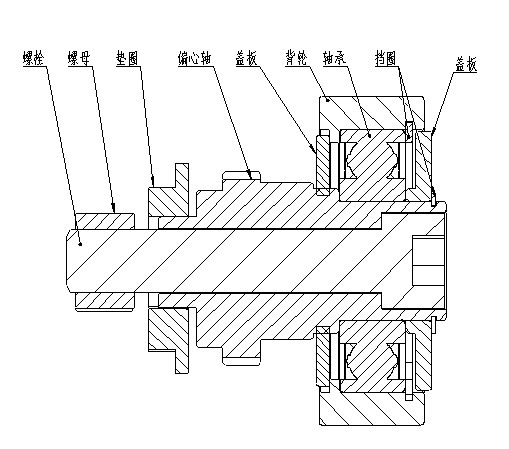 螺栓 螺母 垫圈 偏心轴 盖板 背轮 轴承 挡圈 盖板