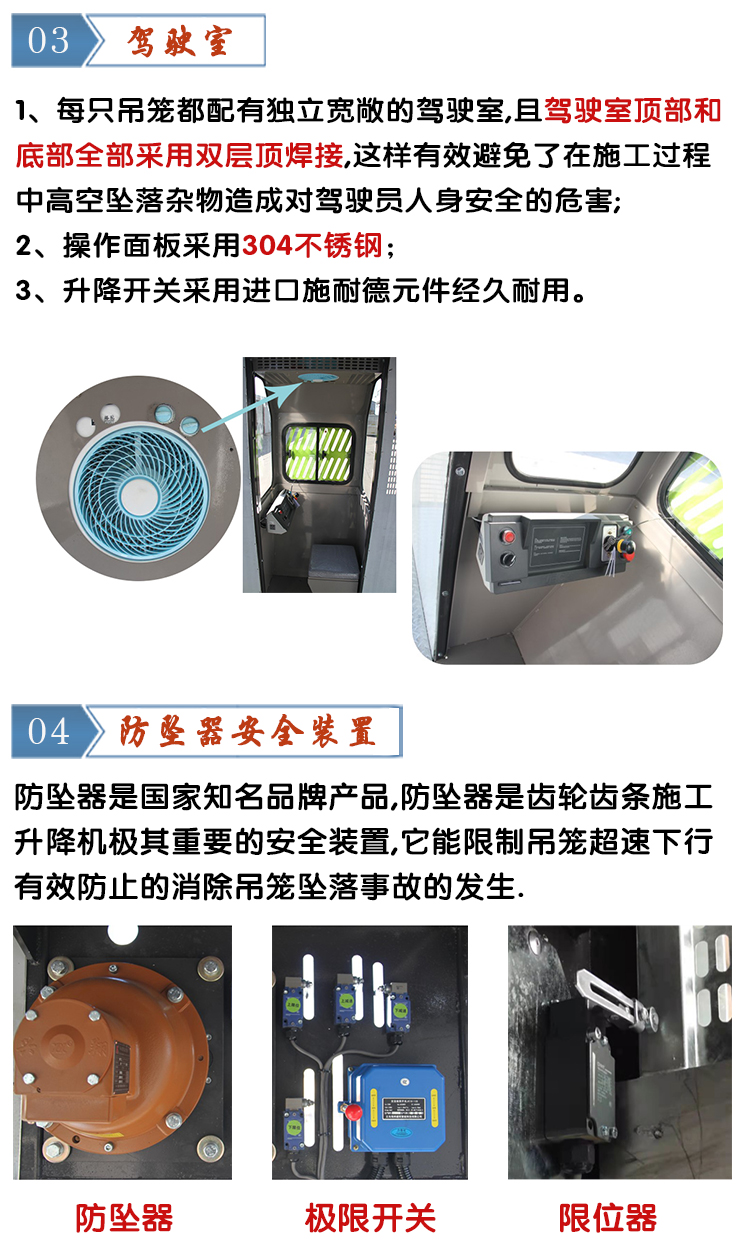 03 驾驶室

1、每只吊笼都配有独立宽敞的驾驶室,且驾驶室顶部和底部全部采用双层顶焊接,这样有效避免了在施工过程中高空坠落杂物造成对驾驶员人身安全的危害;
2、操作面板采用304不锈钢;
3、升降开关采用进口施耐德元件经久耐用。

04 防坠器安全装置

防坠器是国家知名品牌产品,防坠器是齿轮齿条施工升降机极其重要的安全装置,它能限制吊笼超速下行有效防止的消除吊笼坠落事故的发生.

防坠器

极限开关

限位器